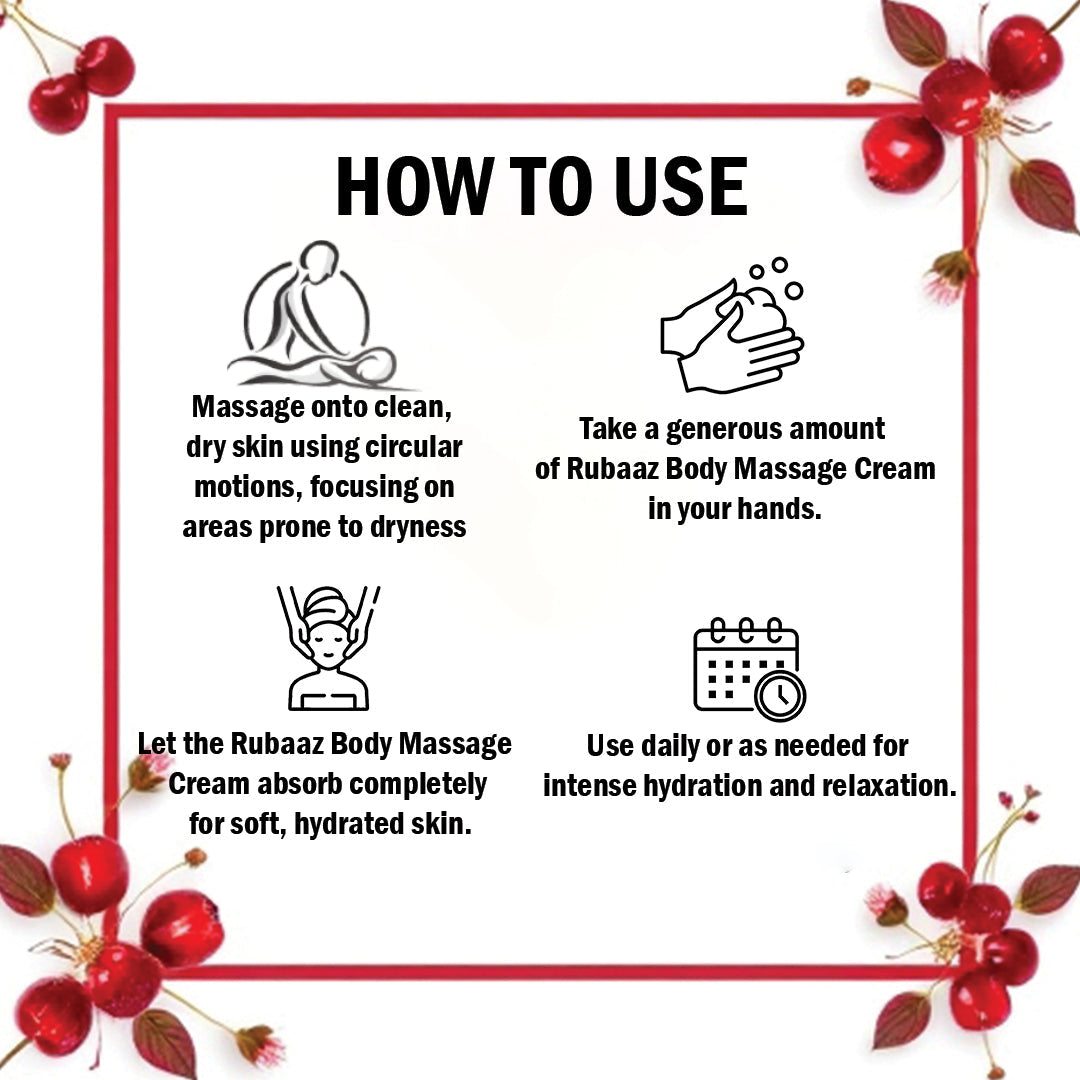 HOW TO USE

Massage onto clean, dry skin using circular motions, focusing on areas prone to dryness

Take a generous amount of Rubaaz Body Massage Cream in your hands.

Let the Rubaaz Body Massage Cream absorb completely for soft, hydrated skin.

Use daily or as needed for intense hydration and relaxation.