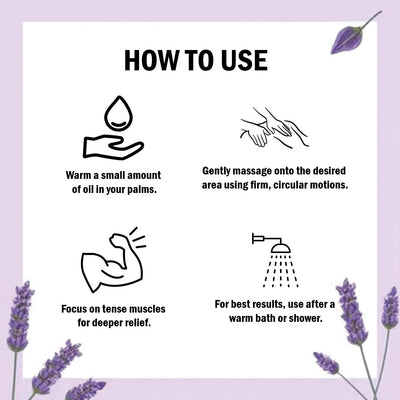 HOW TO USE

Warm a small amount of oil in your palms.

Gently massage onto the desired area using firm, circular motions.

Focus on tense muscles for deeper relief.

For best results, use after a warm bath or shower.