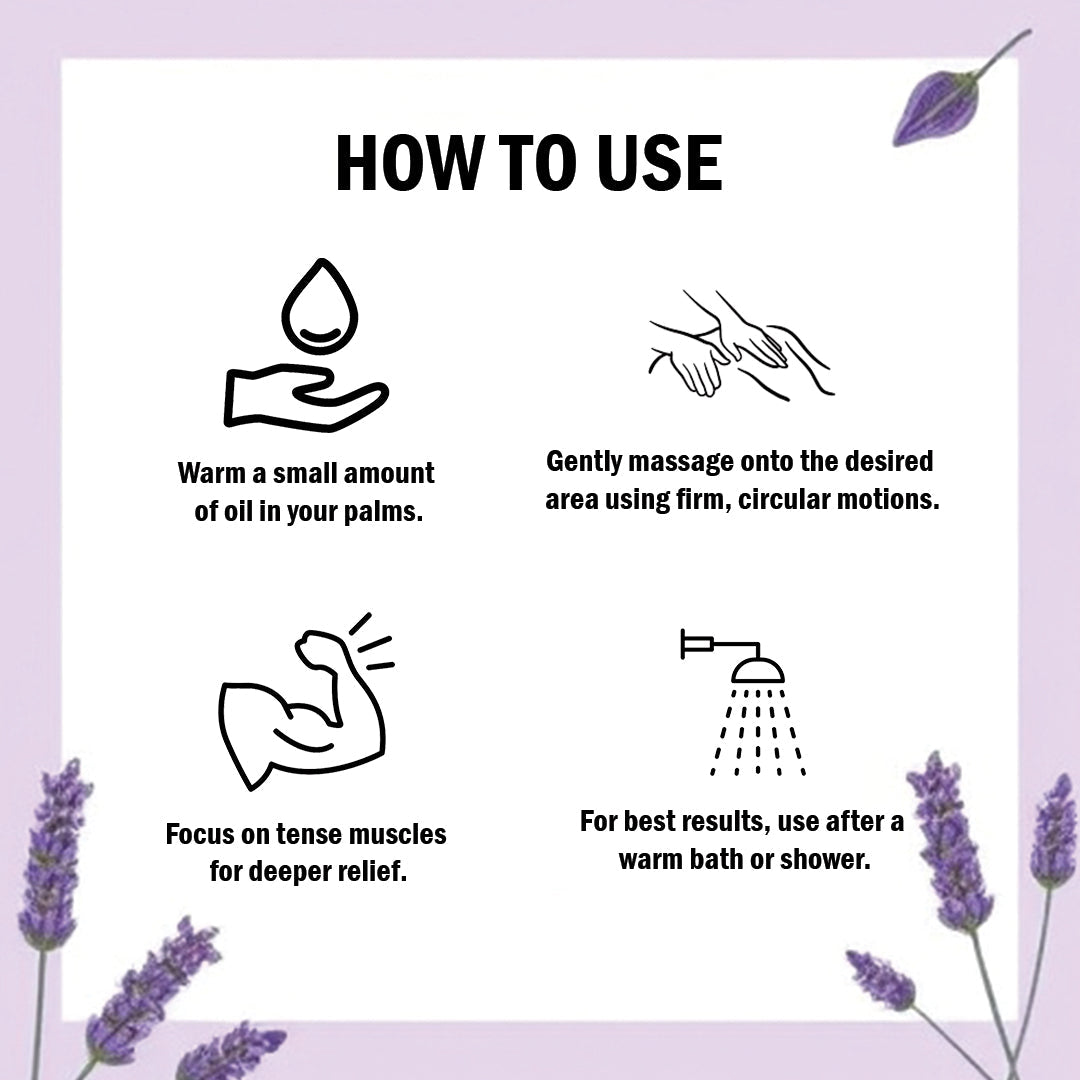 HOW TO USE

Warm a small amount of oil in your palms.

Gently massage onto the desired area using firm, circular motions.

Focus on tense muscles for deeper relief.

For best results, use after a warm bath or shower.