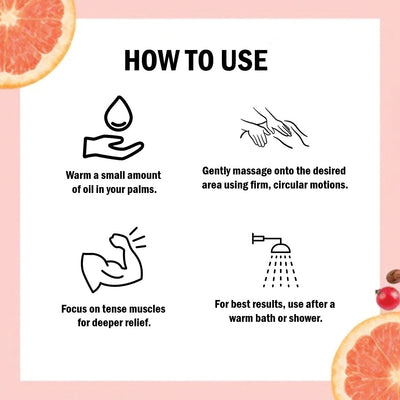 HOW TO USE

Warm a small amount of oil in your palms.

Gently massage onto the desired area using firm, circular motions.

Focus on tense muscles for deeper relief.

For best results, use after a warm bath or shower.