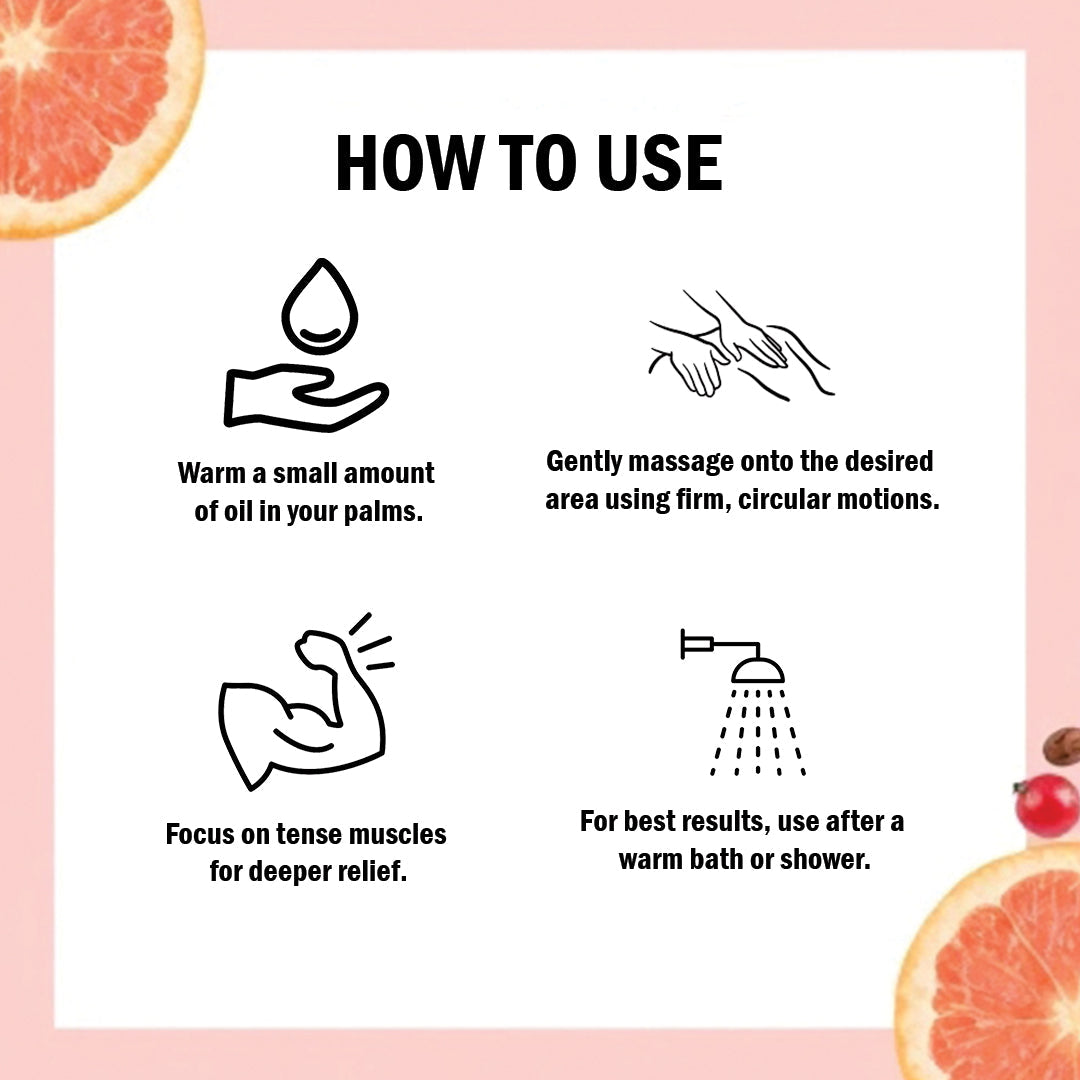 HOW TO USE

Warm a small amount of oil in your palms.

Gently massage onto the desired area using firm, circular motions.

Focus on tense muscles for deeper relief.

For best results, use after a warm bath or shower.