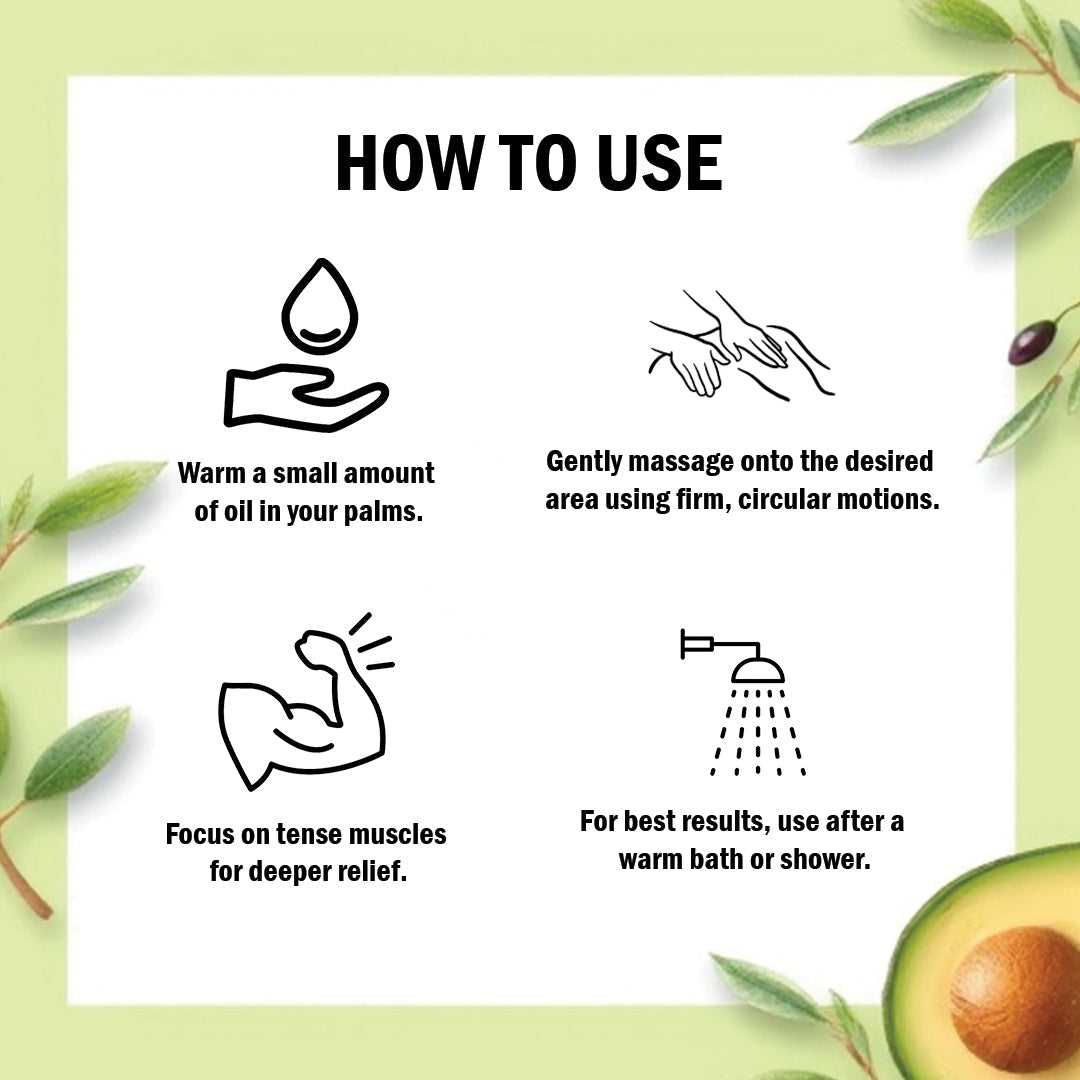 HOW TO USE

Warm a small amount of oil in your palms.

Gently massage onto the desired area using firm, circular motions.

Focus on tense muscles for deeper relief.

For best results, use after a warm bath or shower.