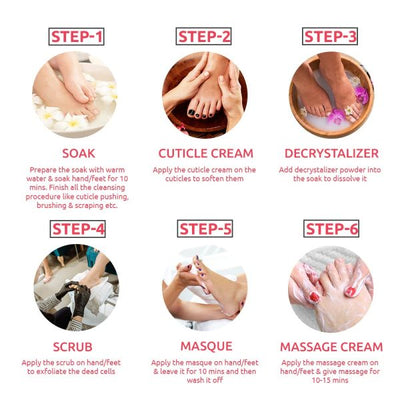 STEP-1

SOAK

Prepare the soak with warm water & soak hand/feet for 10 mins. Finish all the cleansing procedure like cuticle pushing, brushing & scraping etc.

STEP-2

CUTICLE CREAM

Apply the cuticle cream on the cuticles to soften them

STEP-3

DECRYSTALIZER

Add decrystalizer powder into the soak to dissolve it

STEP-4

SCRUB

Apply the scrub on hand/feet to exfoliate the dead cells

STEP-5

MASQUE

Apply the masque on hand/feet & leave it for 10 mins and then wash it off

STEP-6

MASSAGE CREAM

Apply the massage cream on hand/feet & give massage for 10-15 mins