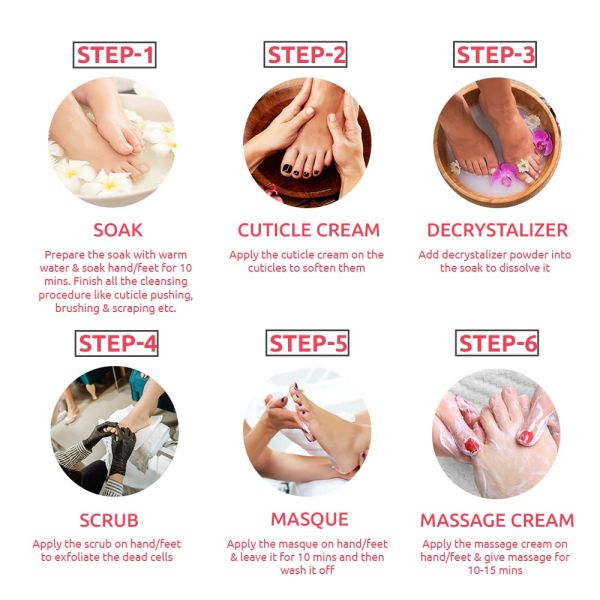 STEP-1

SOAK

Prepare the soak with warm water & soak hand/feet for 10 mins. Finish all the cleansing procedure like cuticle pushing, brushing & scraping etc.

STEP-2

CUTICLE CREAM

Apply the cuticle cream on the cuticles to soften them

STEP-3

DECRYSTALIZER

Add decrystalizer powder into the soak to dissolve it

STEP-4

SCRUB

Apply the scrub on hand/feet to exfoliate the dead cells

STEP-5

MASQUE

Apply the masque on hand/feet & leave it for 10 mins and then wash it off

STEP-6

MASSAGE CREAM

Apply the massage cream on hand/feet & give massage for 10-15 mins