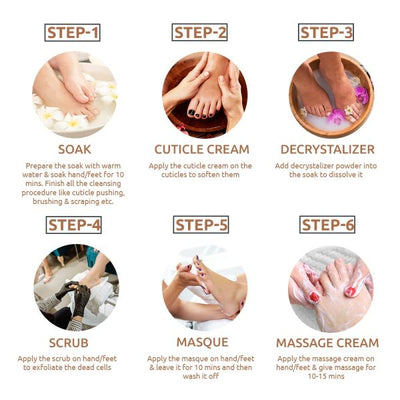 STEP-1

SOAK

Prepare the soak with warm water & soak hand/feet for 10 mins. Finish all the cleansing procedure like cuticle pushing, brushing & scraping etc.

STEP-2

CUTICLE CREAM

Apply the cuticle cream on the cuticles to soften them

STEP-3

DECRYSTALIZER

Add decrystalizer powder into the soak to dissolve it

STEP-4

SCRUB

Apply the scrub on hand/feet to exfoliate the dead cells

STEP-5

MASQUE

Apply the masque on hand/feet & leave it for 10 mins and then wash it off

STEP-6

MASSAGE CREAM

Apply the massage cream on hand/feet & give massage for 10-15 mins