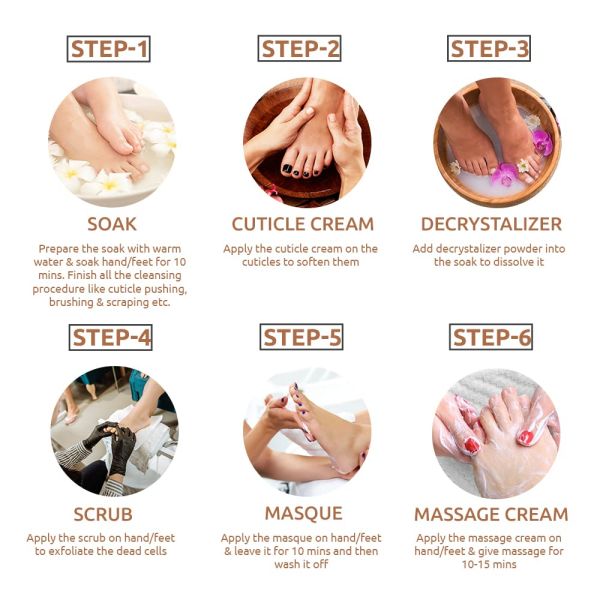 STEP-1

SOAK

Prepare the soak with warm water & soak hand/feet for 10 mins. Finish all the cleansing procedure like cuticle pushing, brushing & scraping etc.

STEP-2

CUTICLE CREAM

Apply the cuticle cream on the cuticles to soften them

STEP-3

DECRYSTALIZER

Add decrystalizer powder into the soak to dissolve it

STEP-4

SCRUB

Apply the scrub on hand/feet to exfoliate the dead cells

STEP-5

MASQUE

Apply the masque on hand/feet & leave it for 10 mins and then wash it off

STEP-6

MASSAGE CREAM

Apply the massage cream on hand/feet & give massage for 10-15 mins