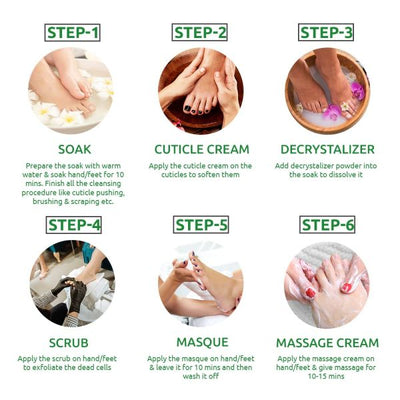 STEP-1

SOAK

Prepare the soak with warm water & soak hand/feet for 10 mins. Finish all the cleansing procedure like cuticle pushing, brushing & scraping etc.

STEP-2

CUTICLE CREAM

Apply the cuticle cream on the cuticles to soften them

STEP-3

DECRYSTALIZER

Add decrystalizer powder into the soak to dissolve it

STEP-4

SCRUB

Apply the scrub on hand/feet to exfoliate the dead cells

STEP-5

MASQUE

Apply the masque on hand/feet & leave it for 10 mins and then wash it off

STEP-6

MASSAGE CREAM

Apply the massage cream on hand/feet & give massage for 10-15 mins