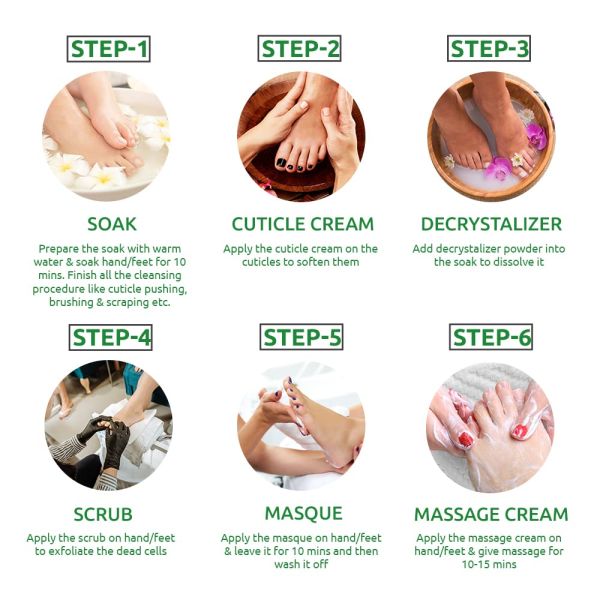 STEP-1

SOAK

Prepare the soak with warm water & soak hand/feet for 10 mins. Finish all the cleansing procedure like cuticle pushing, brushing & scraping etc.

STEP-2

CUTICLE CREAM

Apply the cuticle cream on the cuticles to soften them

STEP-3

DECRYSTALIZER

Add decrystalizer powder into the soak to dissolve it

STEP-4

SCRUB

Apply the scrub on hand/feet to exfoliate the dead cells

STEP-5

MASQUE

Apply the masque on hand/feet & leave it for 10 mins and then wash it off

STEP-6

MASSAGE CREAM

Apply the massage cream on hand/feet & give massage for 10-15 mins