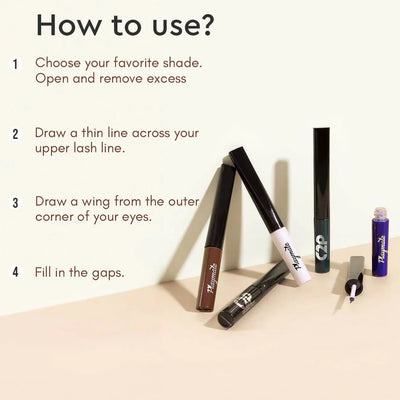 How to use?

1 Choose your favorite shade. Open and remove excess

2 Draw a thin line across your upper lash line.

3 Draw a wing from the outer corner of your eyes.

4 Fill in the gaps.

Playmate

Playmate

C2P

C2P

Playmate