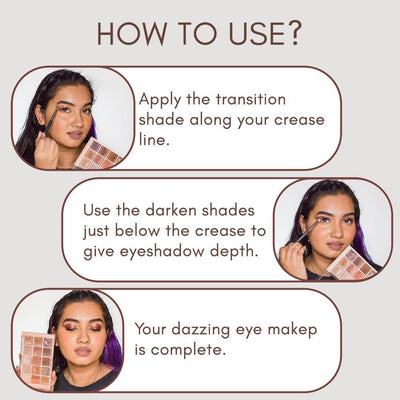 HOW TO USE?

Apply the transition shade along your crease line.

Use the darken shades just below the crease to give eyeshadow depth.

Your dazzing eye makep is complete.