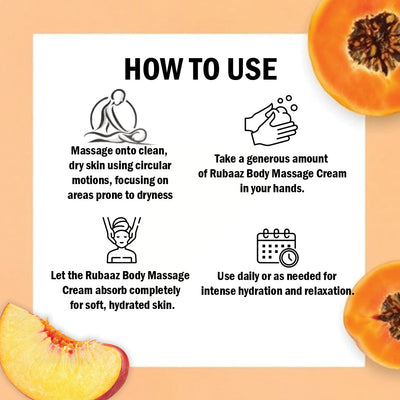 HOW TO USE

Massage onto clean, dry skin using circular motions, focusing on areas prone to dryness

Take a generous amount of Rubaaz Body Massage Cream in your hands.

Let the Rubaaz Body Massage Cream absorb completely for soft, hydrated skin.

Use daily or as needed for intense hydration and relaxation.