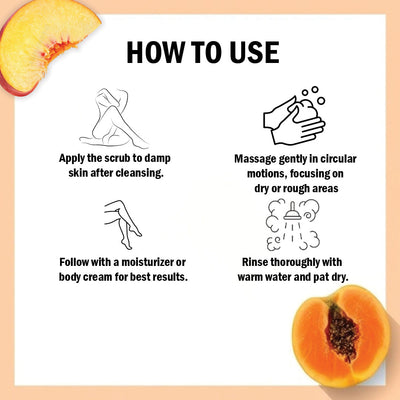 HOW TO USE

Apply the scrub to damp skin after cleansing.

Massage gently in circular motions, focusing on dry or rough areas

Follow with a moisturizer or body cream for best results.

Rinse thoroughly with warm water and pat dry.