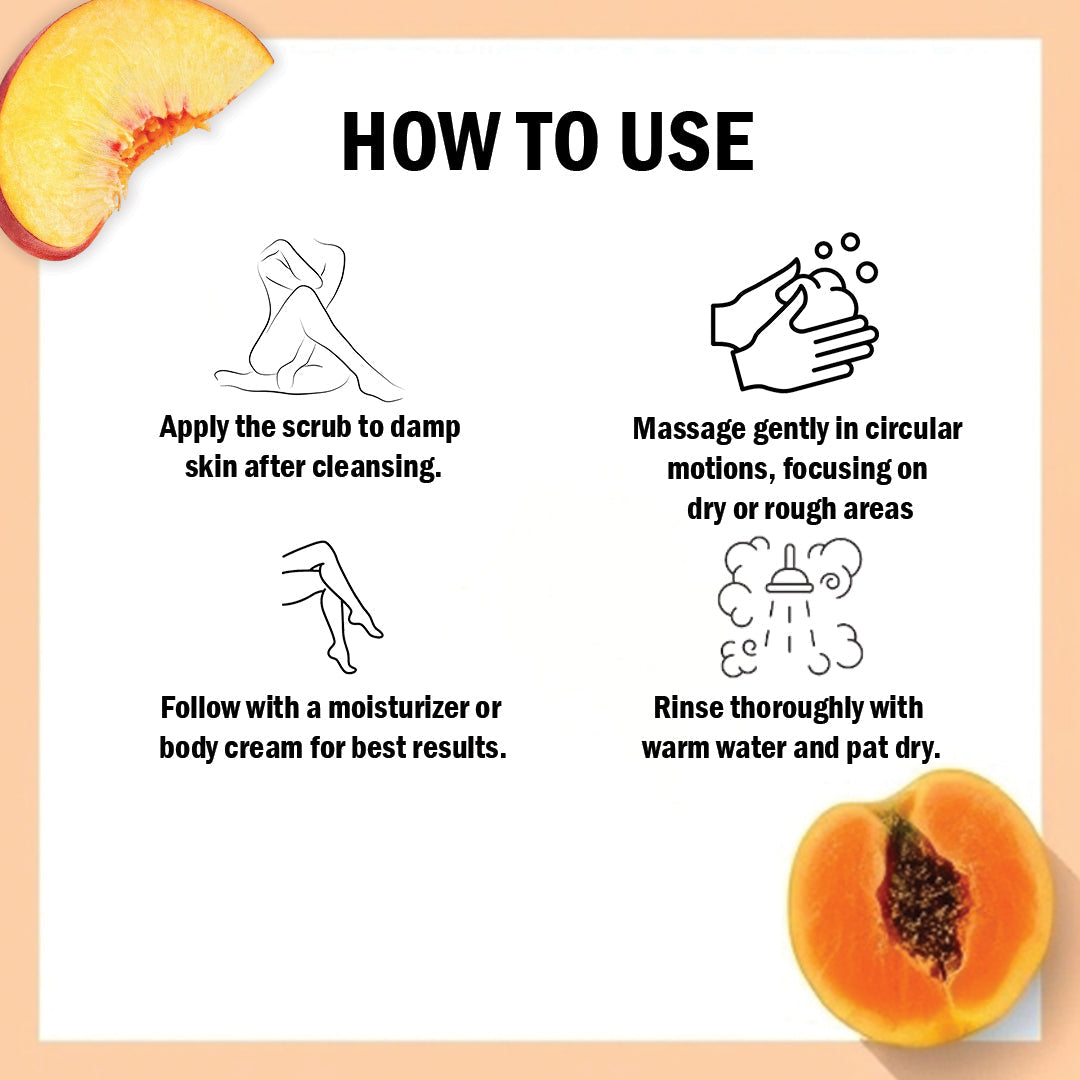 HOW TO USE

Apply the scrub to damp skin after cleansing.

Massage gently in circular motions, focusing on dry or rough areas

Follow with a moisturizer or body cream for best results.

Rinse thoroughly with warm water and pat dry.