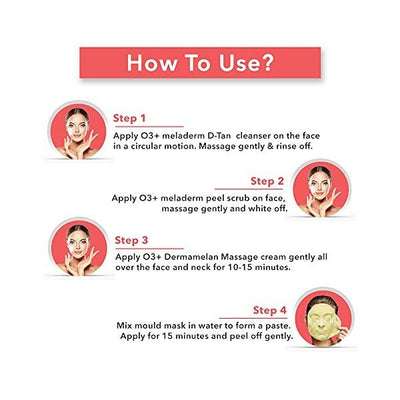 How To Use?

Step 1

Apply O3+ meladerm D-Tan cleanser on the face in a circular motion. Massage gently & rinse off.

Step 2

Apply O3+ meladerm peel scrub on face, massage gently and white off.

Step 3

Apply O3+ Dermamelan Massage cream gently all over the face and neck for 10-15 minutes.

Step 4

Mix mould mask in water to form a paste. Apply for 15 minutes and peel off gently.