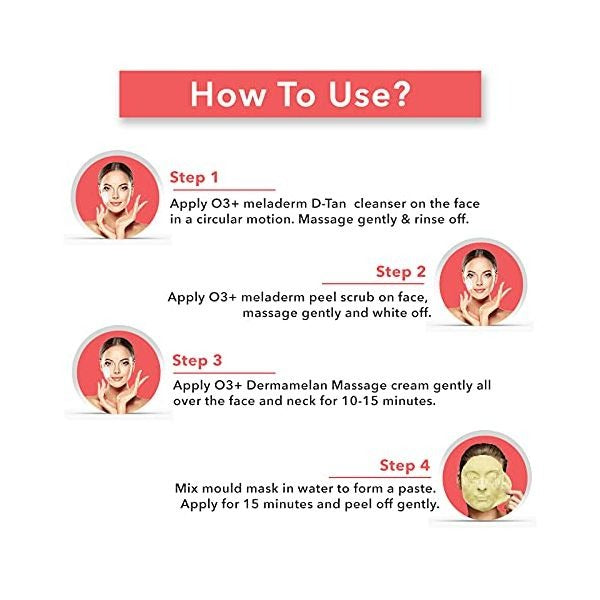 How To Use?

Step 1

Apply O3+ meladerm D-Tan cleanser on the face in a circular motion. Massage gently & rinse off.

Step 2

Apply O3+ meladerm peel scrub on face, massage gently and white off.

Step 3

Apply O3+ Dermamelan Massage cream gently all over the face and neck for 10-15 minutes.

Step 4

Mix mould mask in water to form a paste. Apply for 15 minutes and peel off gently.