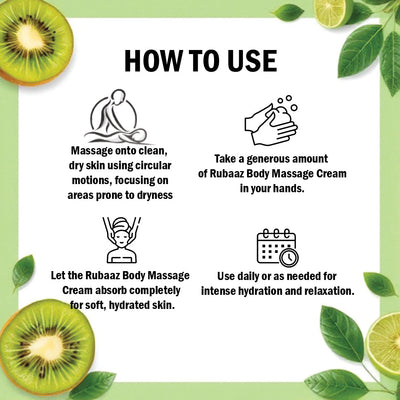 HOW TO USE

Massage onto clean, dry skin using circular motions, focusing on areas prone to dryness

Take a generous amount of Rubaaz Body Massage Cream in your hands.

Let the Rubaaz Body Massage Cream absorb completely for soft, hydrated skin.

Use daily or as needed for intense hydration and relaxation.