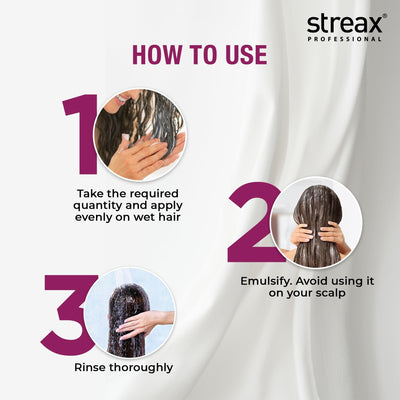 streax®
PROFESSIONAL

HOW TO USE

1

Take the required quantity and apply evenly on wet hair

2

Emulsify. Avoid using it on your scalp

3

Rinse thoroughly