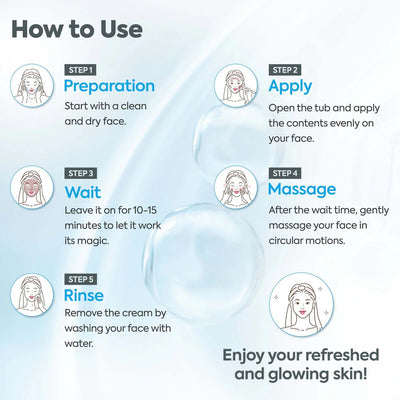 How to Use

STEP 1
Preparation
Start with a clean and dry face.

STEP 2
Apply
Open the tub and apply the contents evenly on your face.

STEP 3
Wait
Leave it on for 10-15 minutes to let it work its magic.

STEP 4
Massage
After the wait time, gently massage your face in circular motions.

STEP 5
Rinse
Remove the cream by washing your face with water.

Enjoy your refreshed and glowing skin!