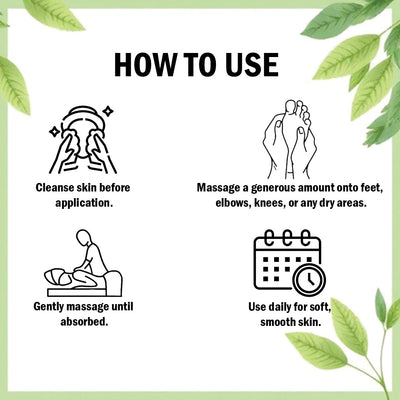 HOW TO USE

Cleanse skin before application.

Massage a generous amount onto feet, elbows, knees, or any dry areas.

Gently massage until absorbed.

Use daily for soft, smooth skin.