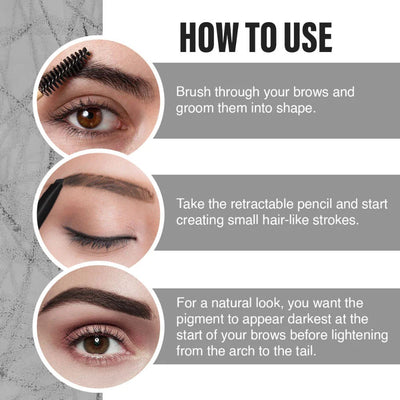 HOW TO USE

Brush through your brows and groom them into shape.

Take the retractable pencil and start creating small hair-like strokes.

For a natural look, you want the pigment to appear darkest at the start of your brows before lightening from the arch to the tail.