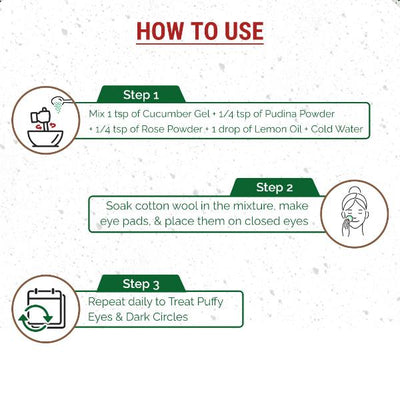 HOW TO USE

Step 1

Mix 1 tsp of Cucumber Gel • 1/4 tsp of Pudina Powder • 1/4 tsp of Rose Powder • 1 drop of Lemon Oil • Cold Water

Step 2

Soak cotton wool in the mixture, make eye pads, & place them on closed eyes

Step 3

Repeat daily to Treat Puffy Eyes & Dark Circles