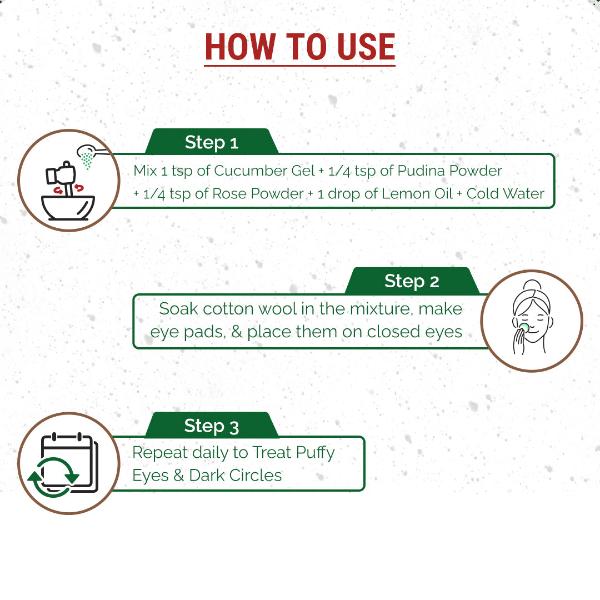 HOW TO USE

Step 1

Mix 1 tsp of Cucumber Gel + 1/4 tsp of Pudina Powder + 1/4 tsp of Rose Powder + 1 drop of Lemon Oil + Cold Water

Step 2

Soak cotton wool in the mixture, make eye pads, & place them on closed eyes

Step 3

Repeat daily to Treat Puffy Eyes & Dark Circles