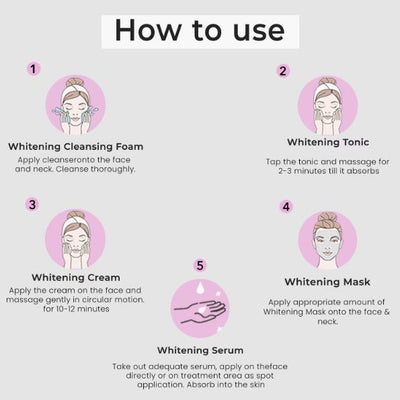 How to use

1

Whitening Cleansing Foam

Apply cleanseronto the face and neck. Cleanse thoroughly.

2

Whitening Tonic

Tap the tonic and massage for 2-3 minutes till it absorbs

3

Whitening Cream

Apply the cream on the face and massage gently in circular motion. for 10-12 minutes

4

Whitening Mask

Apply appropriate amount of Whitening Mask onto the face & neck.

5

Whitening Serum

Take out adequate serum, apply on theface directly or on treatment area as spot application. Absorb into the skin