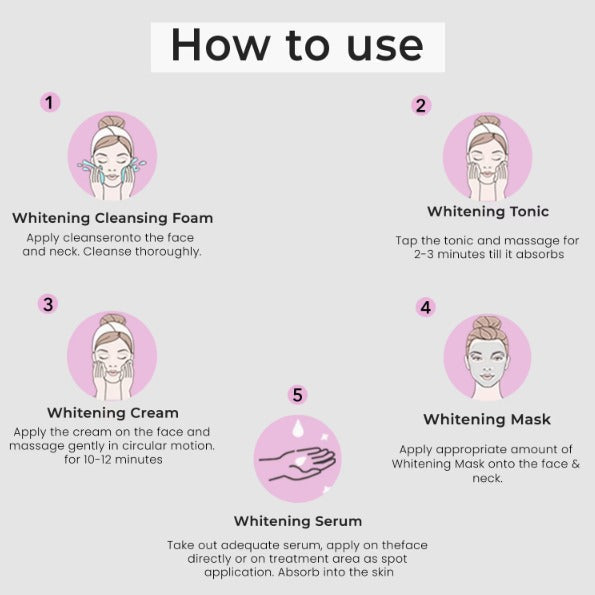 How to use

1

Whitening Cleansing Foam

Apply cleanseronto the face and neck. Cleanse thoroughly.

2

Whitening Tonic

Tap the tonic and massage for 2-3 minutes till it absorbs

3

Whitening Cream

Apply the cream on the face and massage gently in circular motion. for 10-12 minutes

4

Whitening Mask

Apply appropriate amount of Whitening Mask onto the face & neck.

5

Whitening Serum

Take out adequate serum, apply on theface directly or on treatment area as spot application. Absorb into the skin