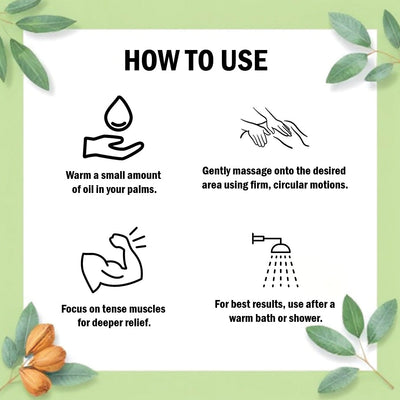 HOW TO USE

Warm a small amount of oil in your palms.

Gently massage onto the desired area using firm, circular motions.

Focus on tense muscles for deeper relief.

For best results, use after a warm bath or shower.