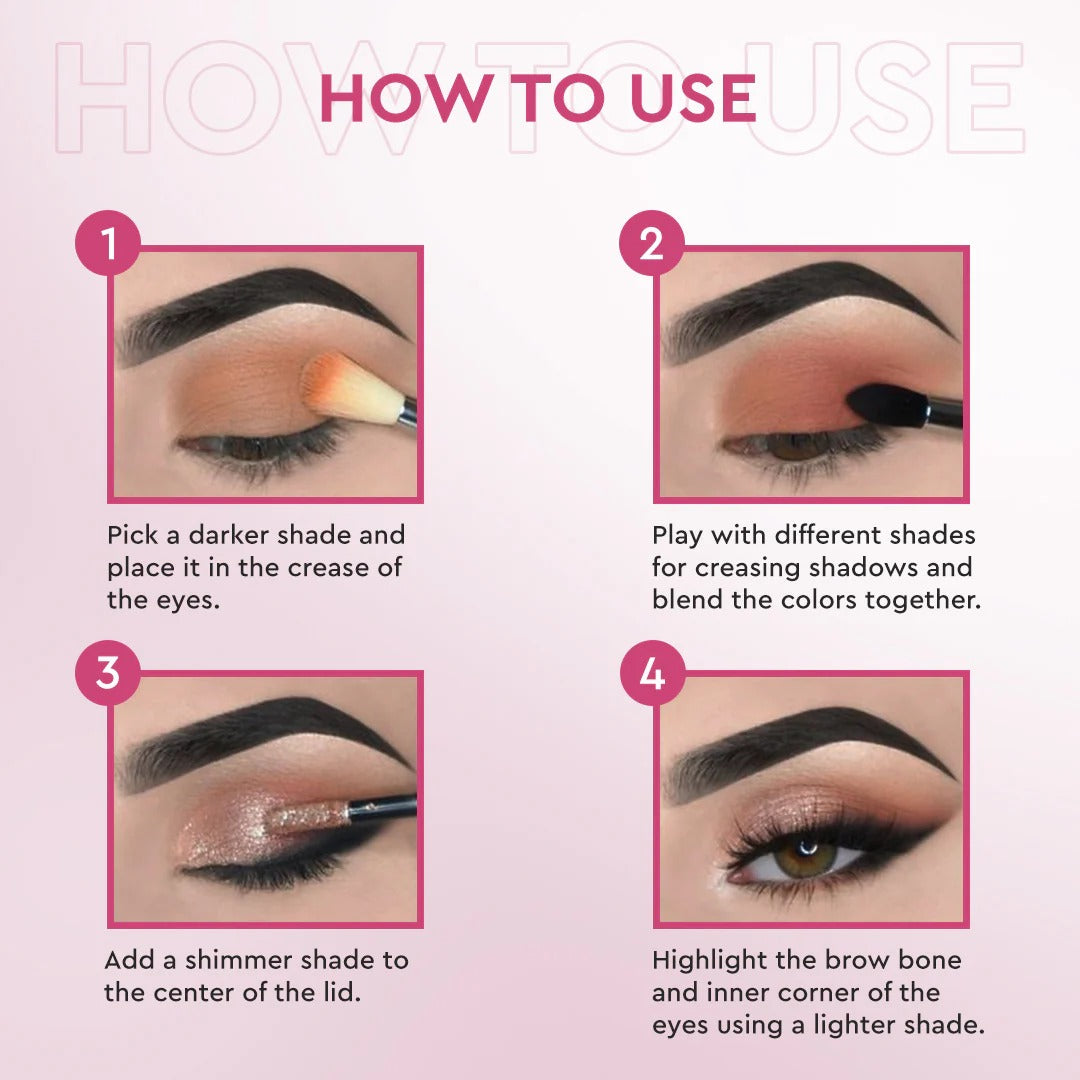 HOW TO USE

HOW TO USE

1

Pick a darker shade and place it in the crease of the eyes.

2

Play with different shades for creasing shadows and blend the colors together.

3

Add a shimmer shade to the center of the lid.

4

Highlight the brow bone and inner corner of the eyes using a lighter shade.