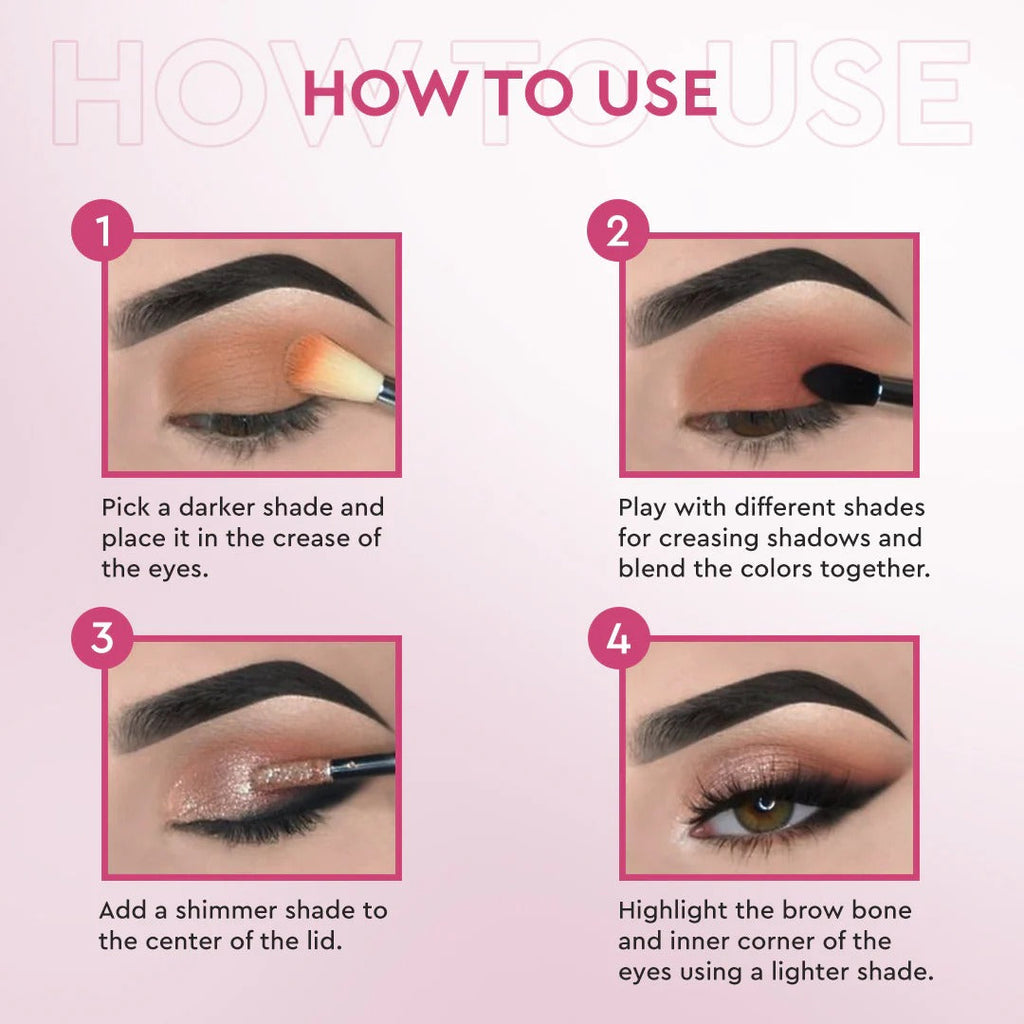 HOW TO USE

HOW TO USE

1

Pick a darker shade and place it in the crease of the eyes.

2

Play with different shades for creasing shadows and blend the colors together.

3

Add a shimmer shade to the center of the lid.

4

Highlight the brow bone and inner corner of the eyes using a lighter shade.