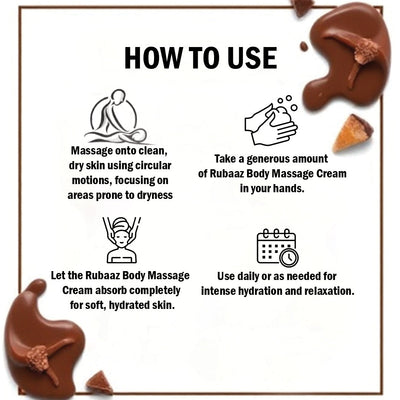 HOW TO USE

Massage onto clean, dry skin using circular motions, focusing on areas prone to dryness

Take a generous amount of Rubaaz Body Massage Cream in your hands.

Let the Rubaaz Body Massage Cream absorb completely for soft, hydrated skin.

Use daily or as needed for intense hydration and relaxation.