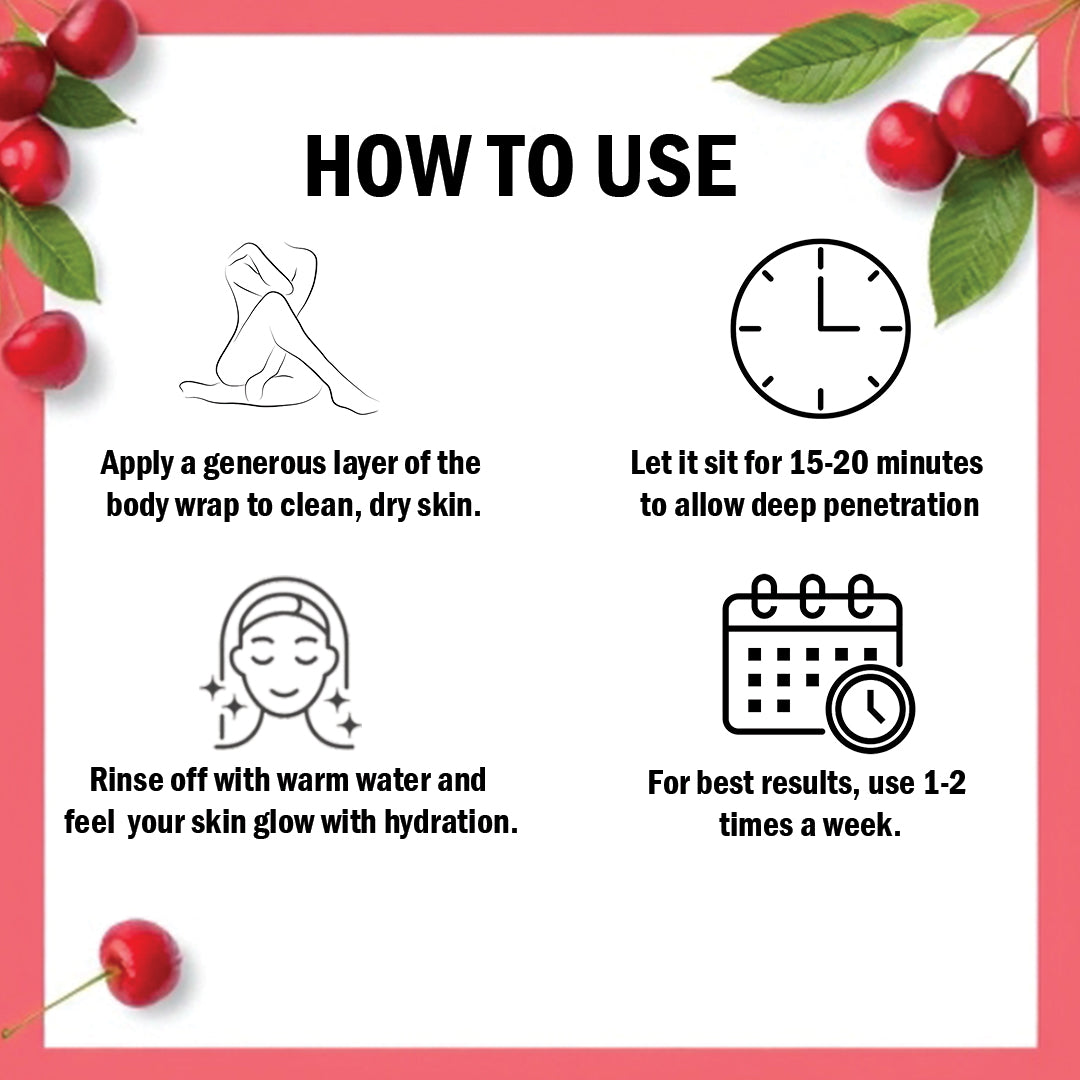 HOW TO USE

Apply a generous layer of the body wrap to clean, dry skin.

Let it sit for 15-20 minutes to allow deep penetration

Rinse off with warm water and feel your skin glow with hydration.

For best results, use 1-2 times a week.