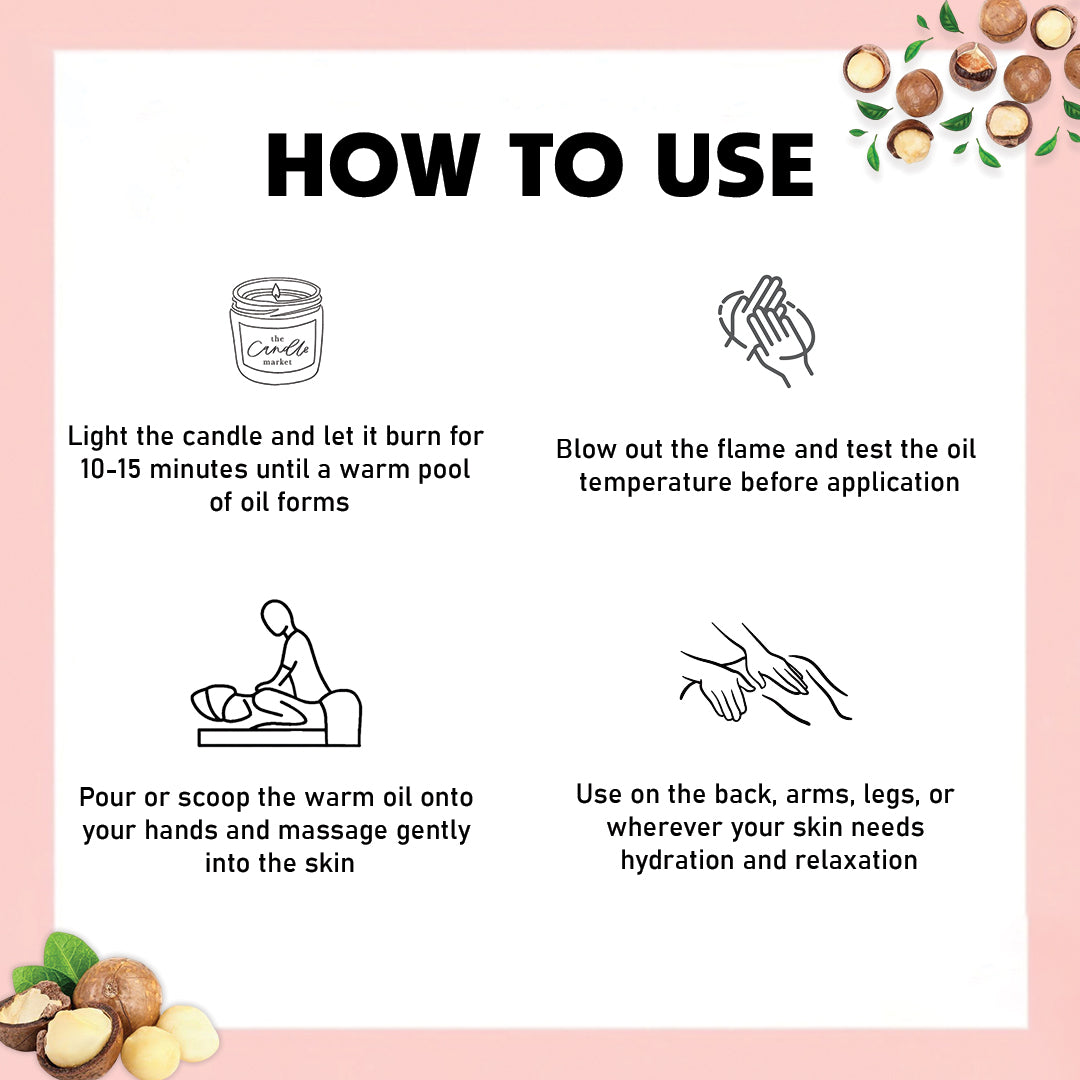 HOW TO USE

the Candle market

Light the candle and let it burn for 10-15 minutes until a warm pool of oil forms

Blow out the flame and test the oil temperature before application

Pour or scoop the warm oil onto your hands and massage gently into the skin

Use on the back, arms, legs, or wherever your skin needs hydration and relaxation