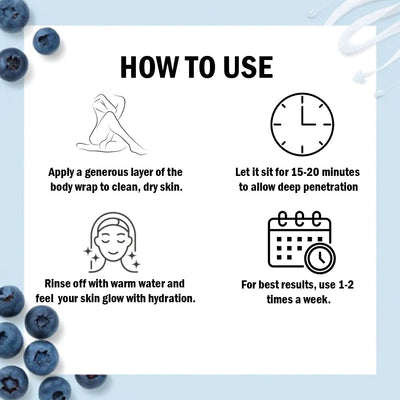 HOW TO USE

Apply a generous layer of the body wrap to clean, dry skin.

Let it sit for 15-20 minutes to allow deep penetration

Rinse off with warm water and feel your skin glow with hydration.

For best results, use 1-2 times a week.