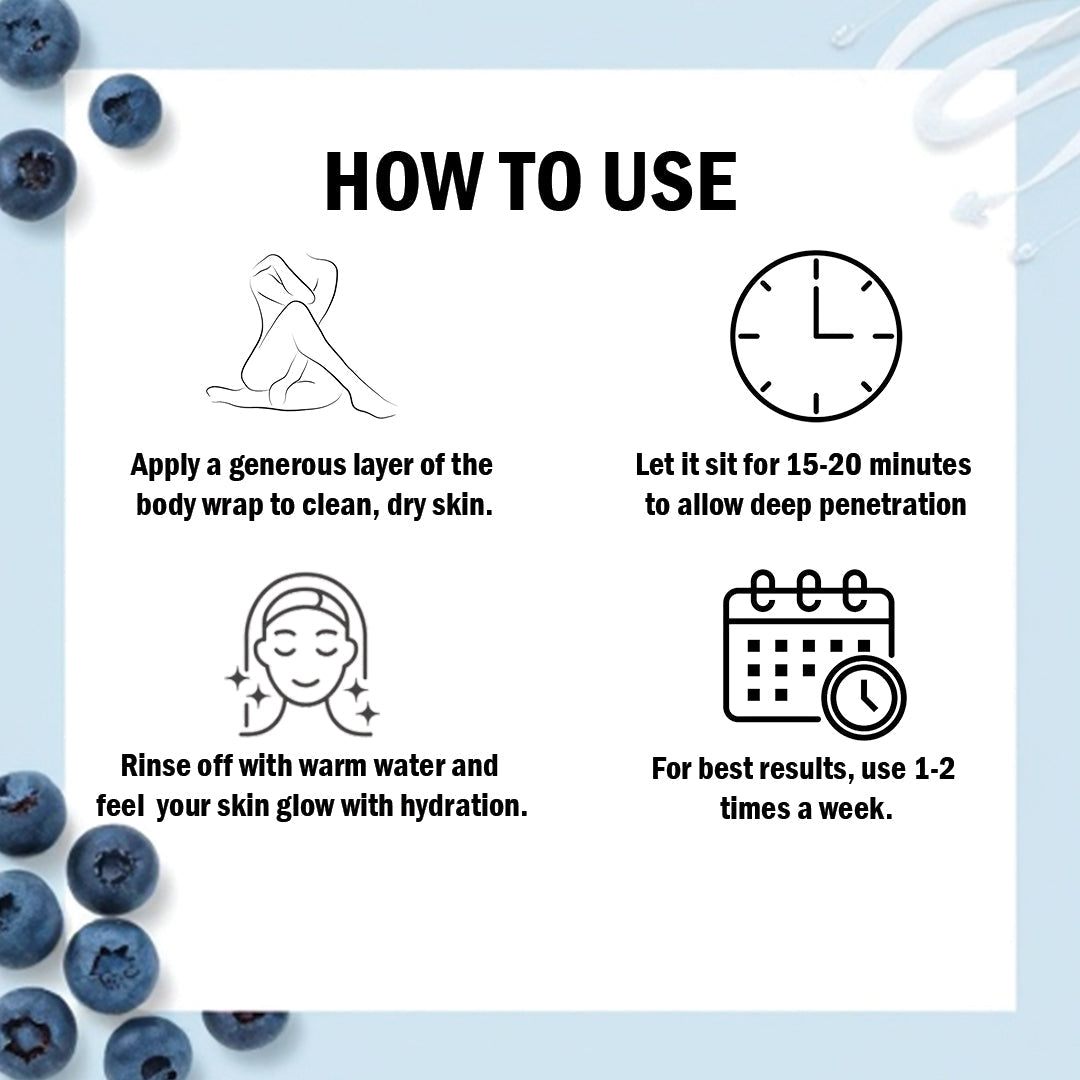 HOW TO USE

Apply a generous layer of the body wrap to clean, dry skin.

Let it sit for 15-20 minutes to allow deep penetration

Rinse off with warm water and feel your skin glow with hydration.

For best results, use 1-2 times a week.