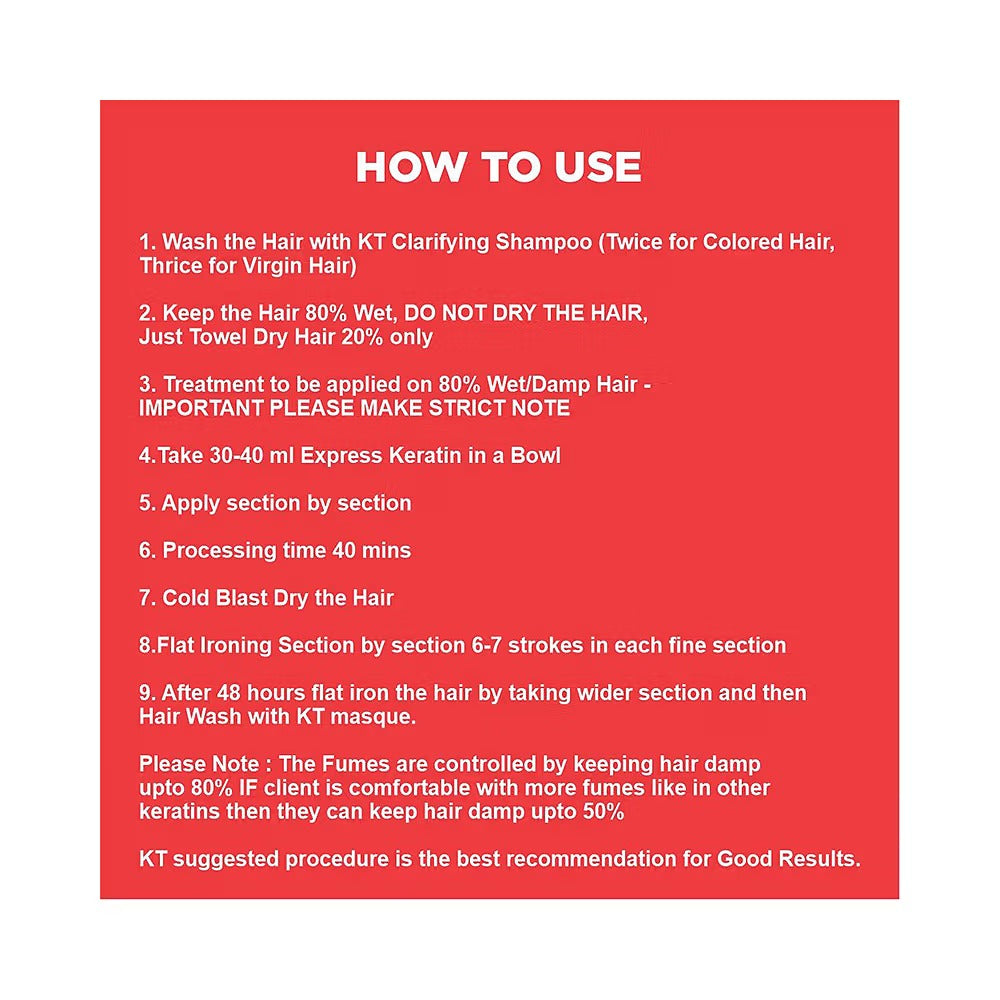 HOW TO USE

1. Wash the Hair with KT Clarifying Shampoo (Twice for Colored Hair, Thrice for Virgin Hair)

2. Keep the Hair 80% Wet, DO NOT DRY THE HAIR, Just Towel Dry Hair 20% only

3. Treatment to be applied on 80% Wet/Damp Hair - IMPORTANT PLEASE MAKE STRICT NOTE

4.Take 30-40 ml Express Keratin in a Bowl

5. Apply section by section

6. Processing time 40 mins

7. Cold Blast Dry the Hair

8.Flat Ironing Section by section 6-7 strokes in each fine section

9. After 48 hours flat iron the hair by taking wider section and then Hair Wash with KT masque.

Please Note : The Fumes are controlled by keeping hair damp upto 80% IF client is comfortable with more fumes like in other keratins then they can keep hair damp upto 50%

KT suggested procedure is the best recommendation for Good Results.