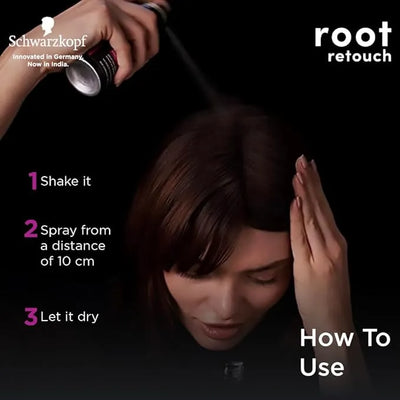 Schwarzkopf
Innovated in Germany.
Now in India.

root
retouch

1 Shake it

2 Spray from a distance of 10 cm

3 Let it dry

How To Use