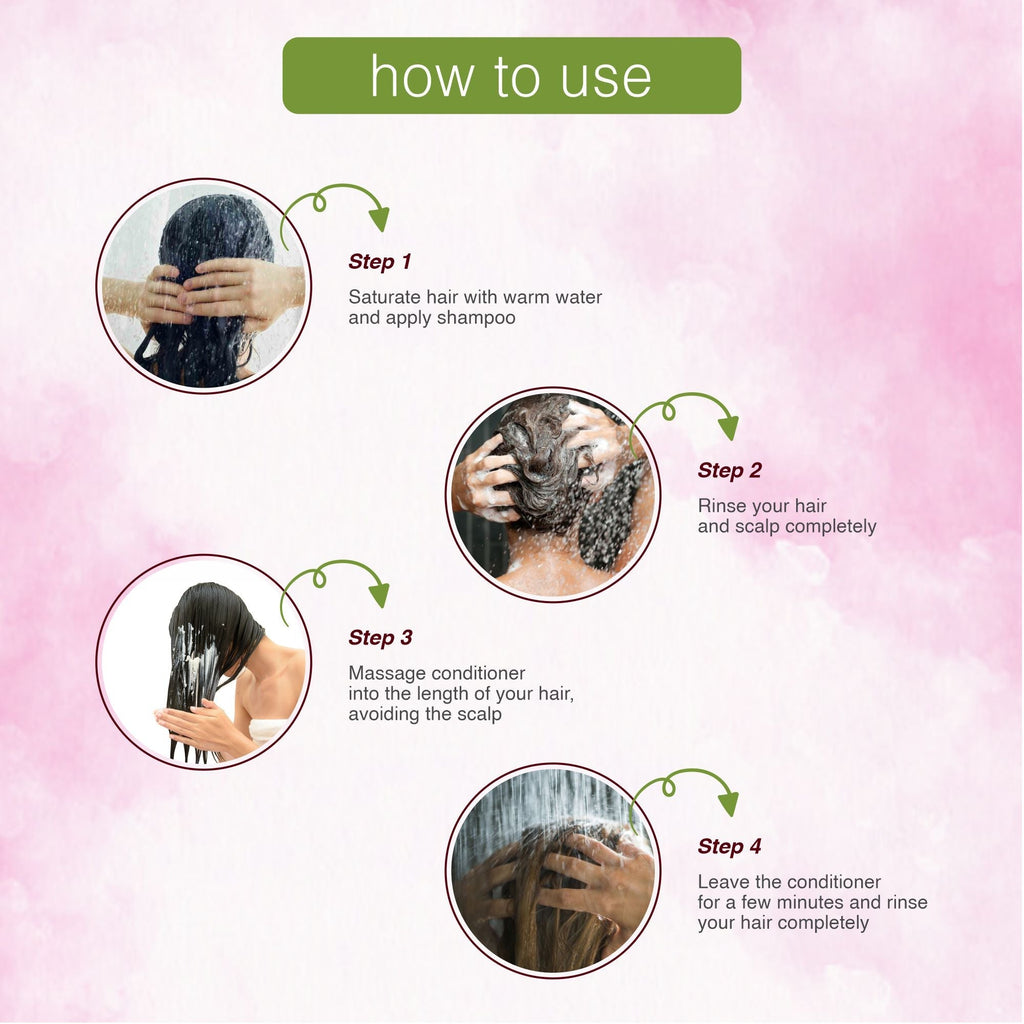 how to use

Step 1

Saturate hair with warm water and apply shampoo

Step 2

Rinse your hair and scalp completely

Step 3

Massage conditioner into the length of your hair, avoiding the scalp

Step 4

Leave the conditioner for a few minutes and rinse your hair completely