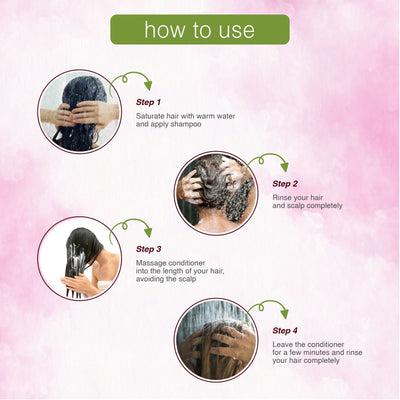 how to use

Step 1

Saturate hair with warm water and apply shampoo

Step 2

Rinse your hair and scalp completely

Step 3

Massage conditioner into the length of your hair, avoiding the scalp

Step 4

Leave the conditioner for a few minutes and rinse your hair completely