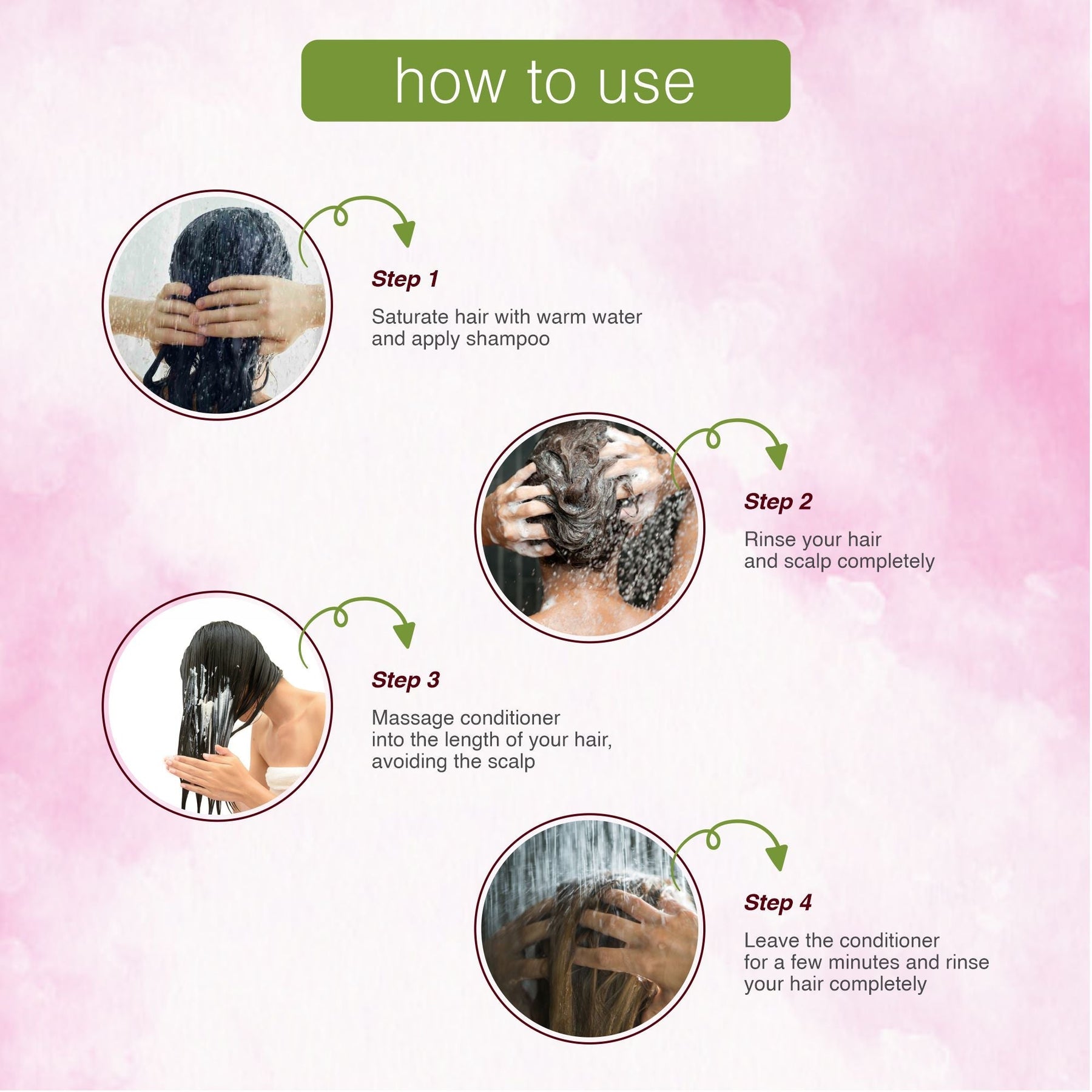 how to use

Step 1

Saturate hair with warm water and apply shampoo

Step 2

Rinse your hair and scalp completely

Step 3

Massage conditioner into the length of your hair, avoiding the scalp

Step 4

Leave the conditioner for a few minutes and rinse your hair completely