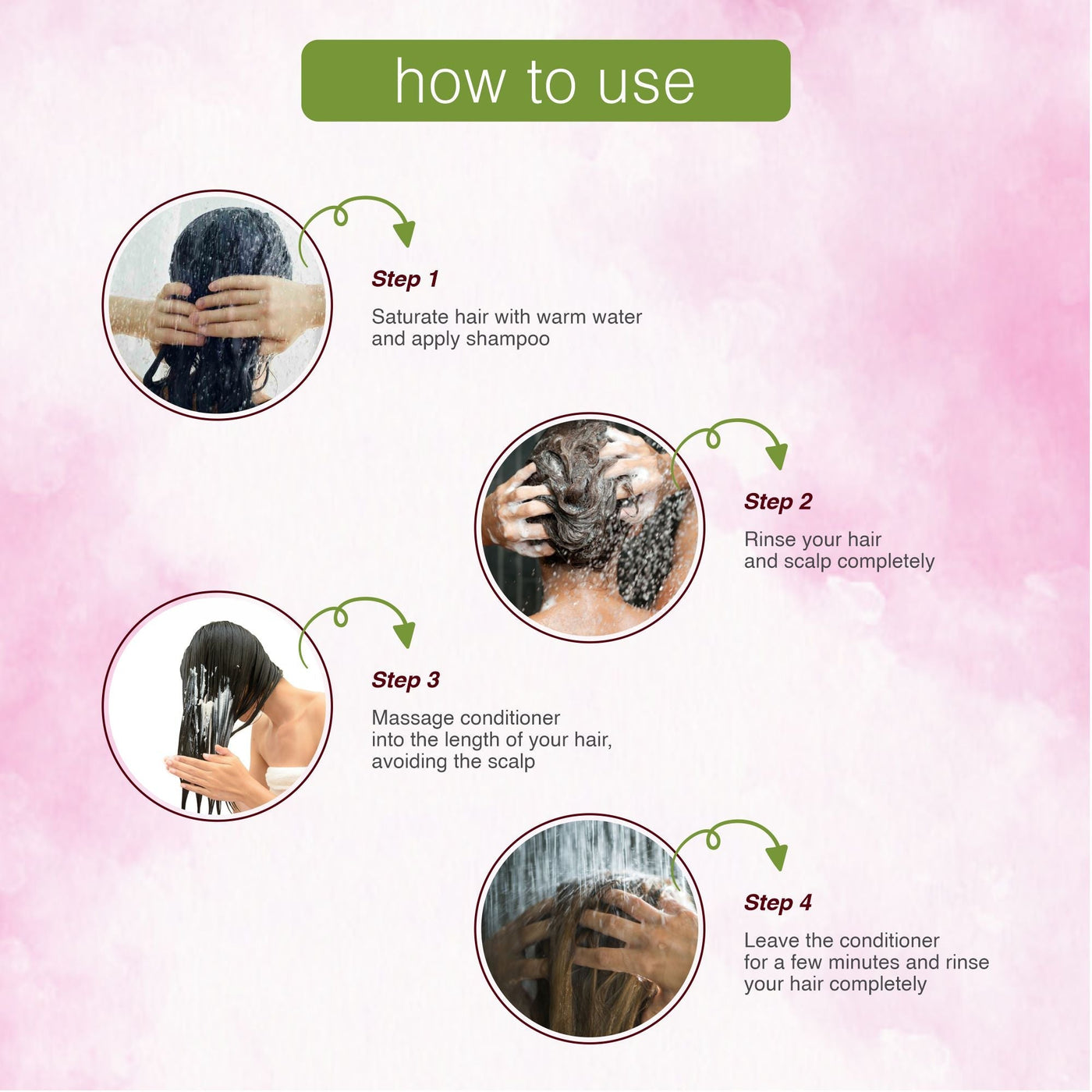 how to use

Step 1

Saturate hair with warm water and apply shampoo

Step 2

Rinse your hair and scalp completely

Step 3

Massage conditioner into the length of your hair, avoiding the scalp

Step 4

Leave the conditioner for a few minutes and rinse your hair completely