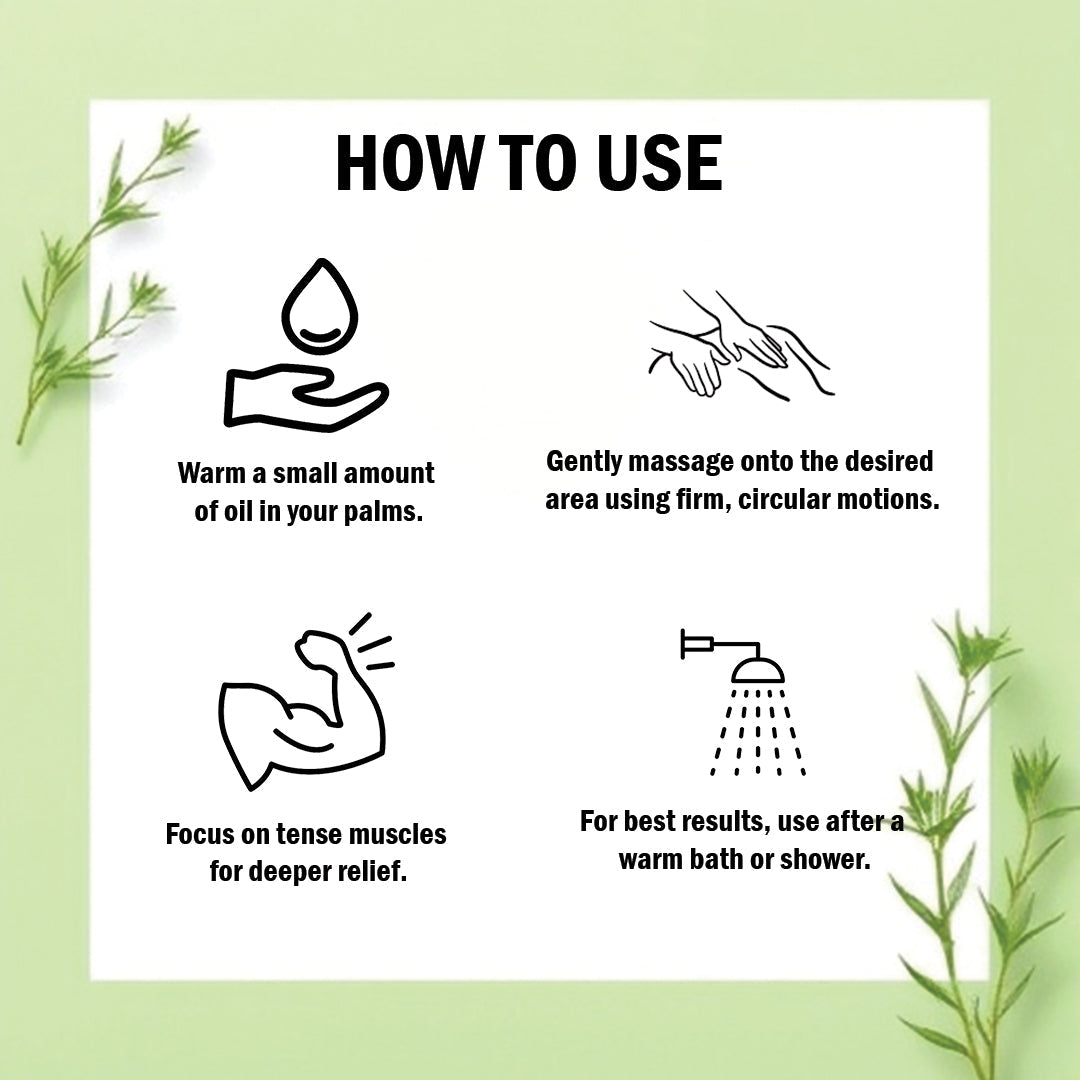 HOW TO USE

Warm a small amount of oil in your palms.

Gently massage onto the desired area using firm, circular motions.

Focus on tense muscles for deeper relief.

For best results, use after a warm bath or shower.