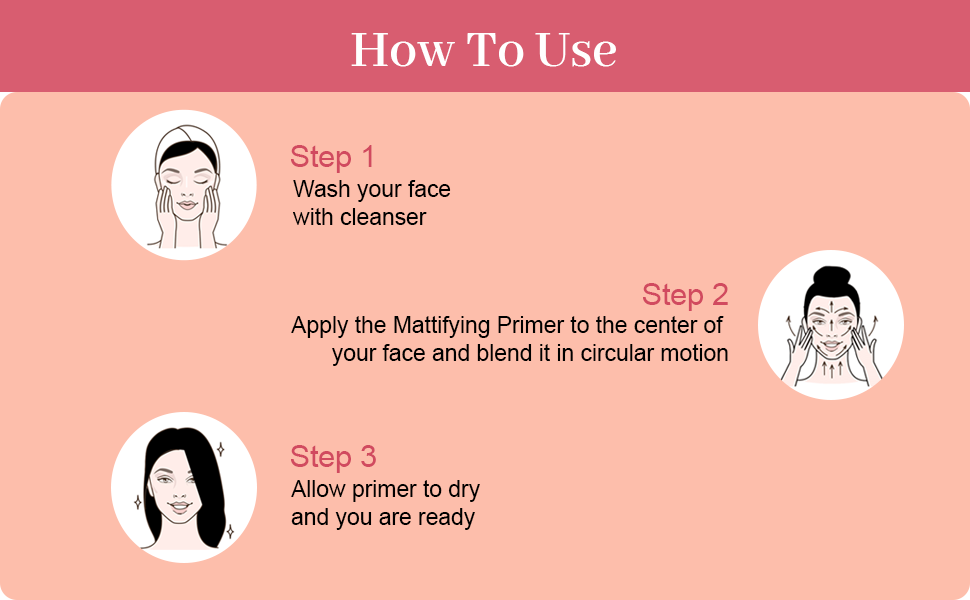 How To Use

Step 1
Wash your face with cleanser

Step 2
Apply the Mattifying Primer to the center of your face and blend it in circular motion

Step 3
Allow primer to dry and you are ready