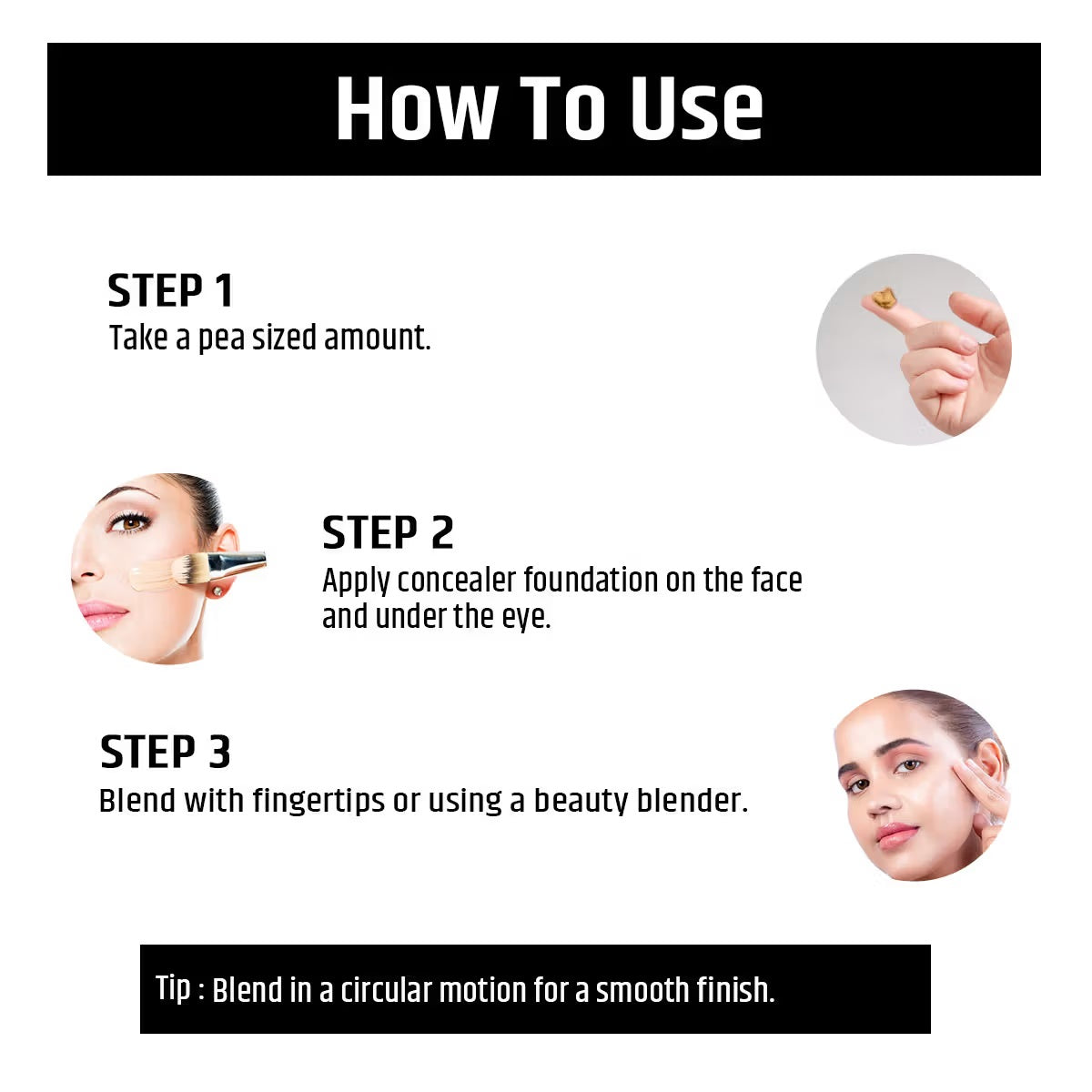 How To Use

STEP 1
Take a pea sized amount.

STEP 2
Apply concealer foundation on the face and under the eye.

STEP 3
Blend with fingertips or using a beauty blender.

Tip : Blend in a circular motion for a smooth finish.