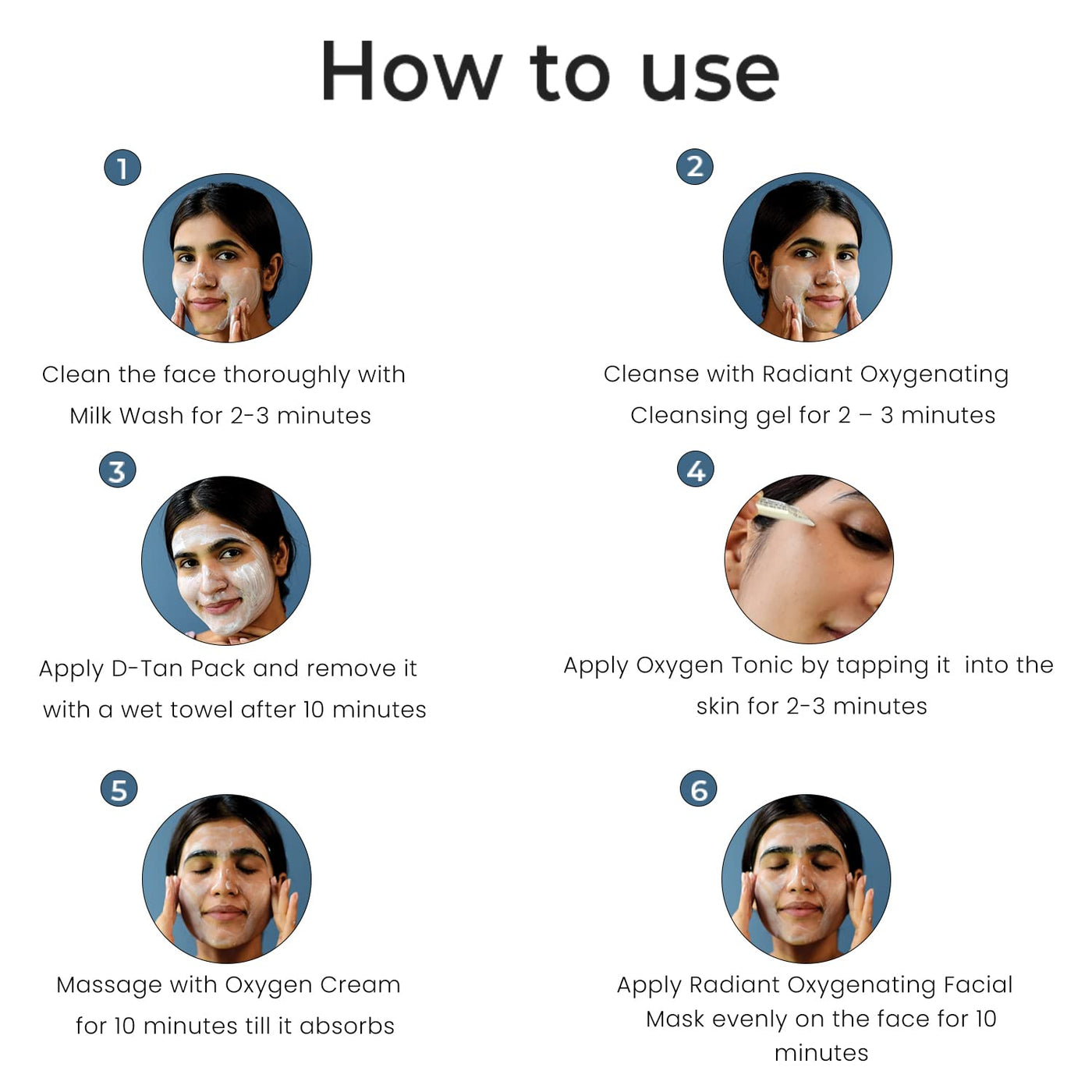 How to use

1

Clean the face thoroughly with Milk Wash for 2-3 minutes

2

Cleanse with Radiant Oxygenating Cleansing gel for 2 – 3 minutes

3

Apply D-Tan Pack and remove it with a wet towel after 10 minutes

4

Apply Oxygen Tonic by tapping it into the skin for 2-3 minutes

5

Massage with Oxygen Cream for 10 minutes till it absorbs

6

Apply Radiant Oxygenating Facial Mask evenly on the face for 10 minutes