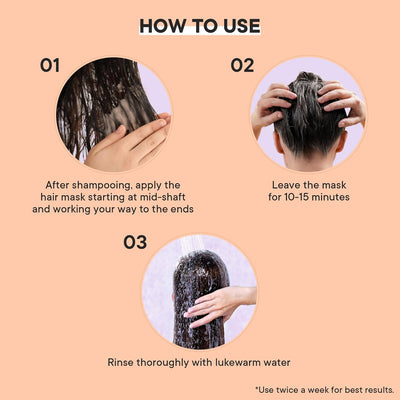 HOW TO USE

01

After shampooing, apply the hair mask starting at mid-shaft and working your way to the ends

02

Leave the mask for 10-15 minutes

03

Rinse thoroughly with lukewarm water

*Use twice a week for best results.