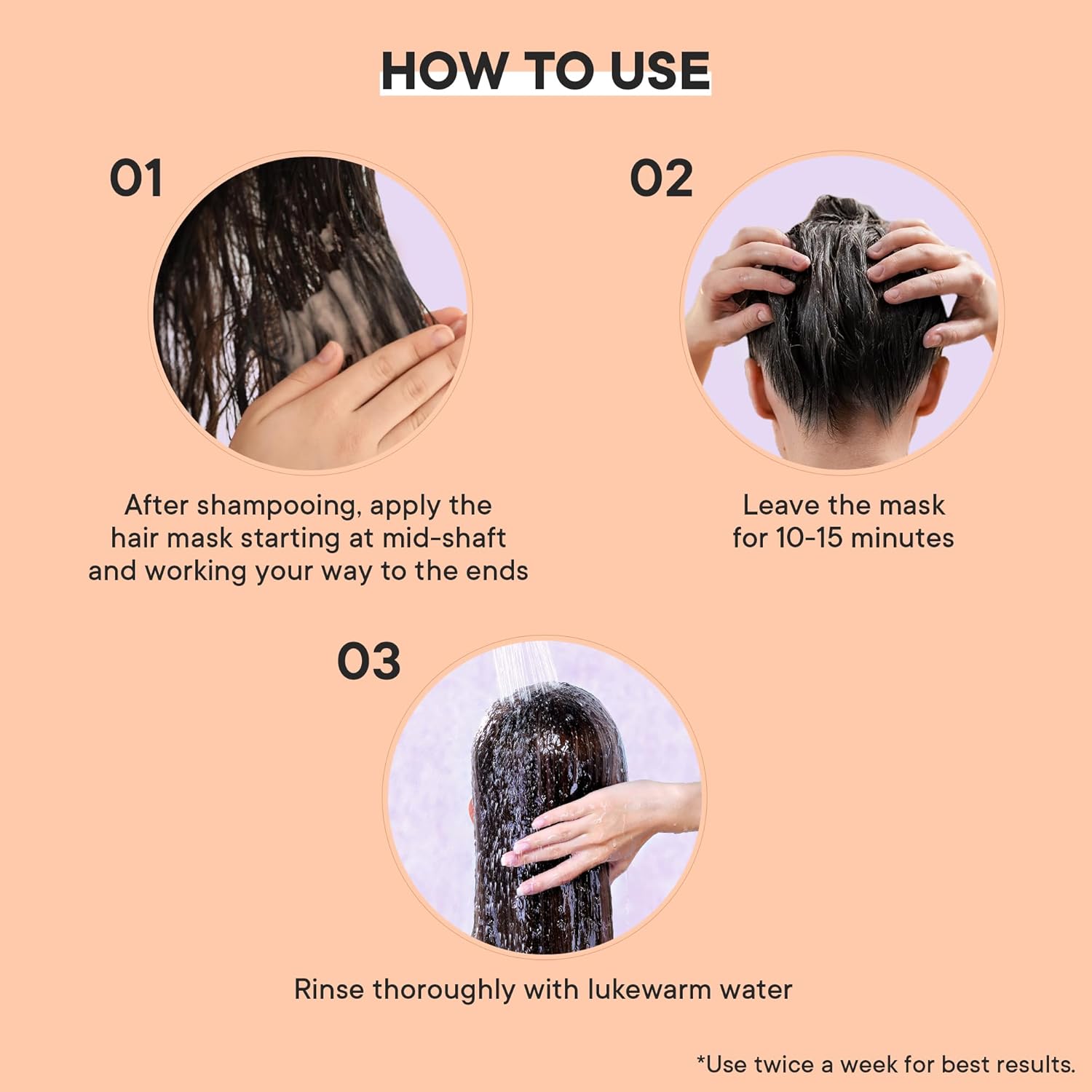 HOW TO USE

01

After shampooing, apply the hair mask starting at mid-shaft and working your way to the ends

02

Leave the mask for 10-15 minutes

03

Rinse thoroughly with lukewarm water

*Use twice a week for best results.