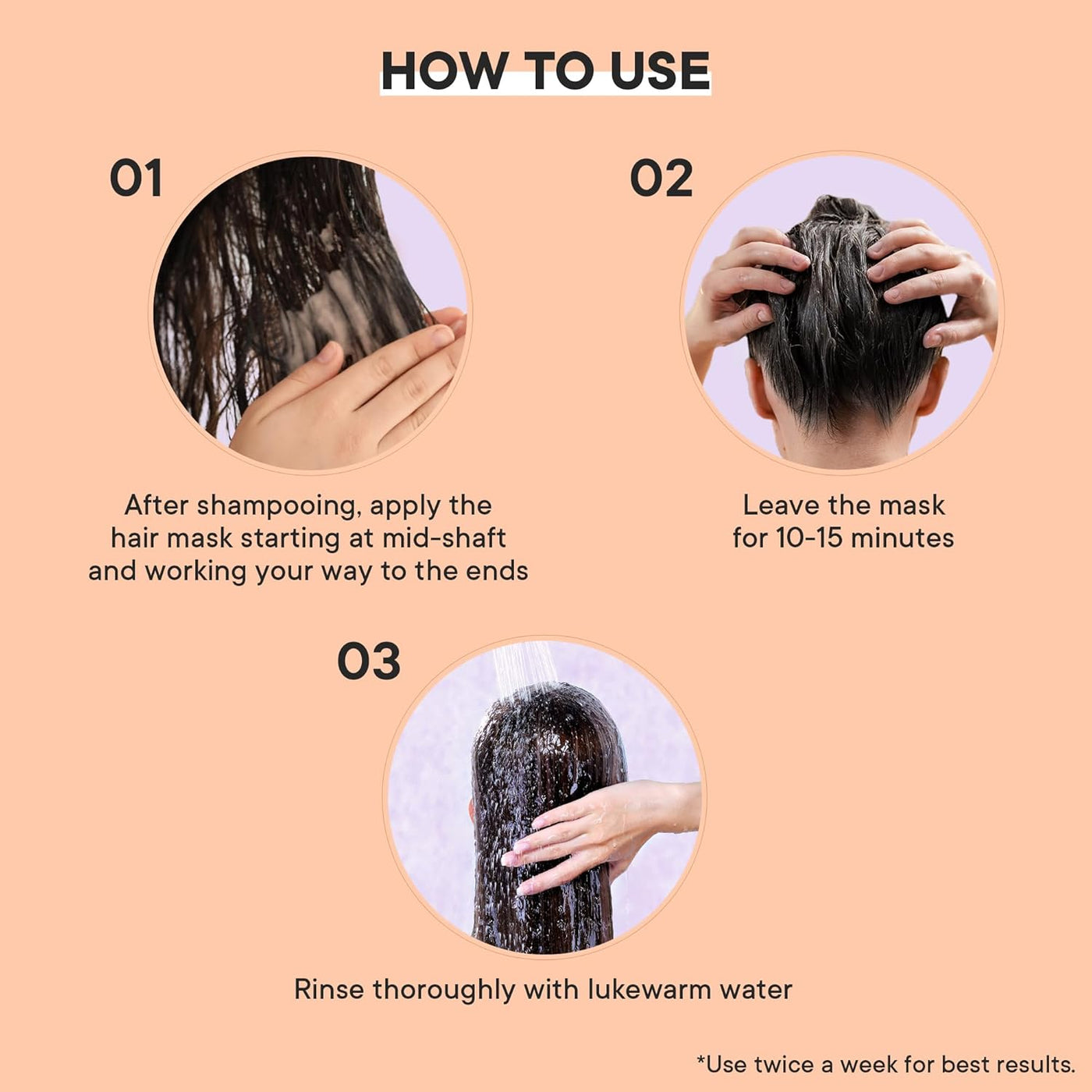 HOW TO USE

01

After shampooing, apply the hair mask starting at mid-shaft and working your way to the ends

02

Leave the mask for 10-15 minutes

03

Rinse thoroughly with lukewarm water

*Use twice a week for best results.