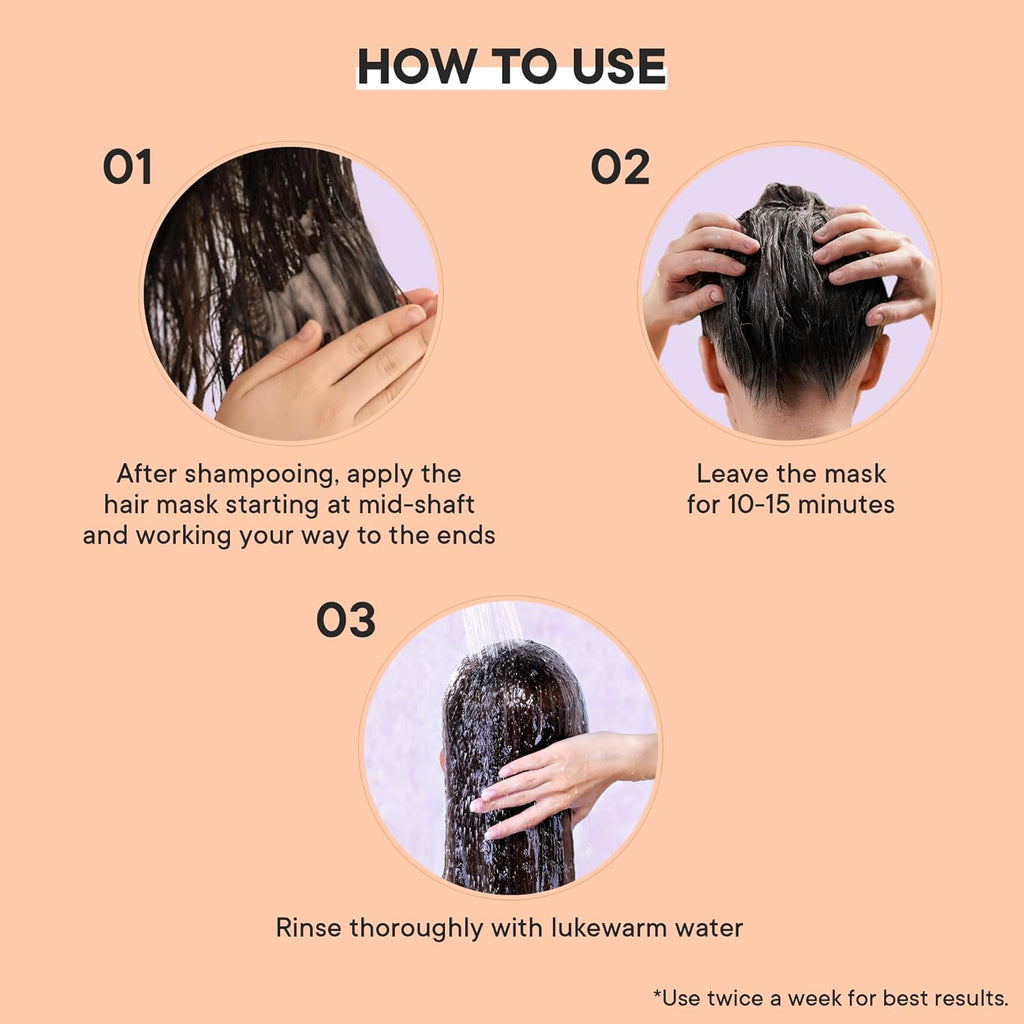 HOW TO USE

01

After shampooing, apply the hair mask starting at mid-shaft and working your way to the ends

02

Leave the mask for 10-15 minutes

03

Rinse thoroughly with lukewarm water

*Use twice a week for best results.